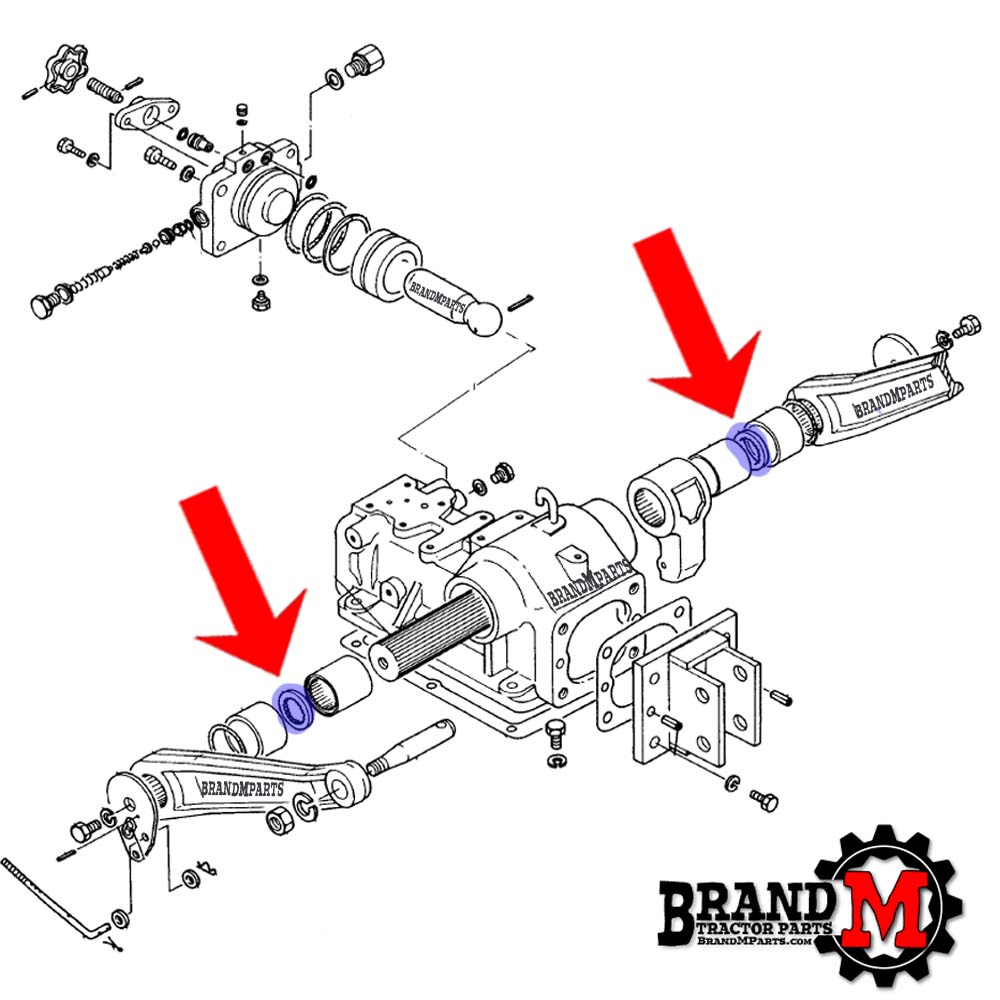 BRANDMPARTS

BRANDMPARTS

BRANDMPARTS

BRANDMPARTS

BRAND M
TRACTOR PARTS
BRANDMPARTS.COM